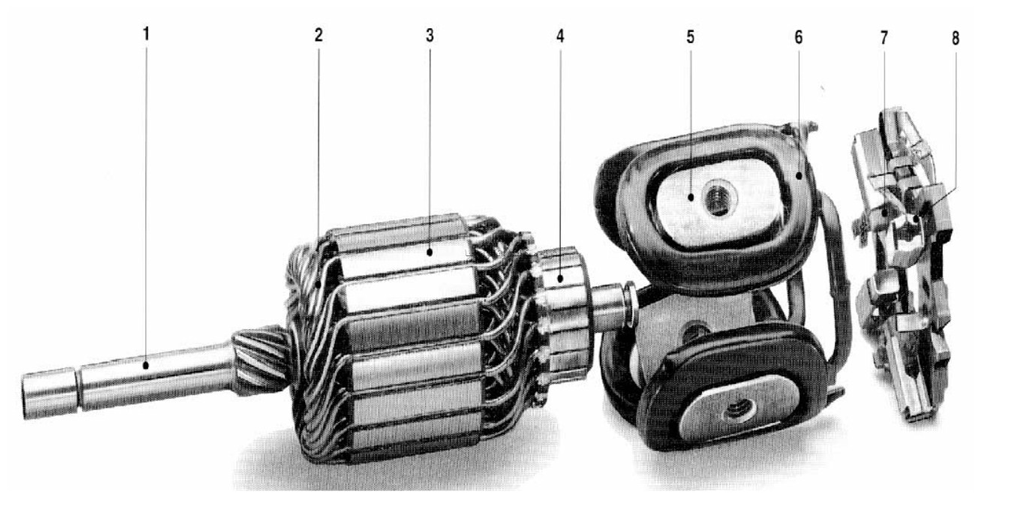 1 2 3 4 5 6 7 8